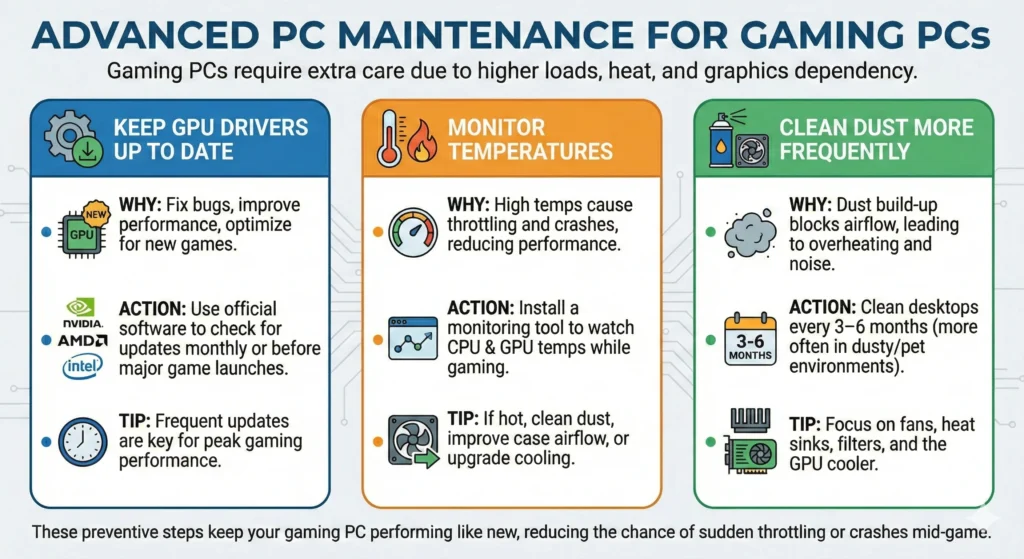 ADVANCED PC MAINTENANCE FOR GAMING PCs

Gaming PCs require extra care due to higher loads, heat, and graphics dependency.

KEEP GPU DRIVERS UP TO DATE

NEW
GPU

WHY: Fix bugs, improve performance, optimize for new games.

NVIDIA.
AMD
intel

ACTION: Use official software to check for updates monthly or before major game launches.

TIP: Frequent updates are key for peak gaming performance.

MONITOR TEMPERATURES

WHY: High temps cause throttling and crashes, reducing performance.

ACTION: Install a monitoring tool to watch CPU & GPU temps while gaming.

TIP: If hot, clean dust, improve case airflow, or upgrade cooling.

CLEAN DUST MORE FREQUENTLY

WHY: Dust build-up blocks airflow, leading to overheating and noise.

3-6 MONTHS

ACTION: Clean desktops every 3–6 months (more often in dusty/pet environments).

TIP: Focus on fans, heat sinks, filters, and the GPU cooler.

These preventive steps keep your gaming PC performing like new, reducing the chance of sudden throttling or crashes mid-game.